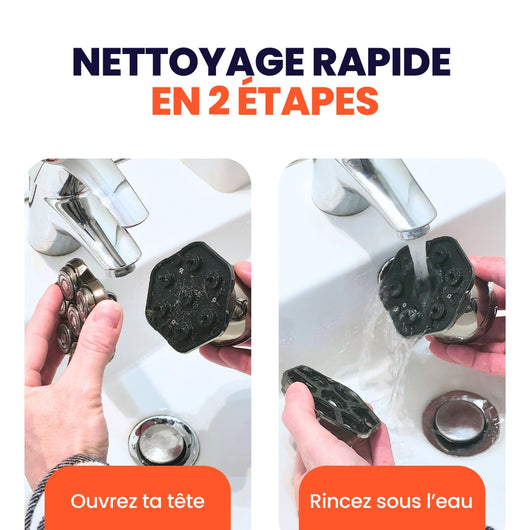 NETTOYAGE RAPIDE
EN 2 ÉTAPES

Ouvrez ta tête

Rincez sous l'eau