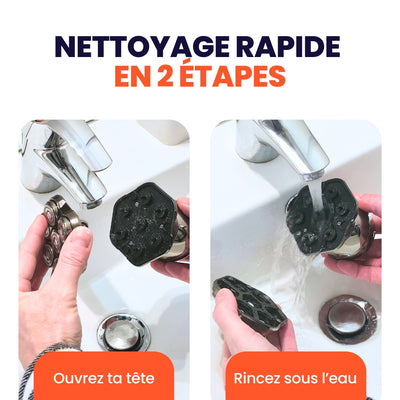 NETTOYAGE RAPIDE
EN 2 ÉTAPES

Ouvrez ta tête

Rincez sous l'eau